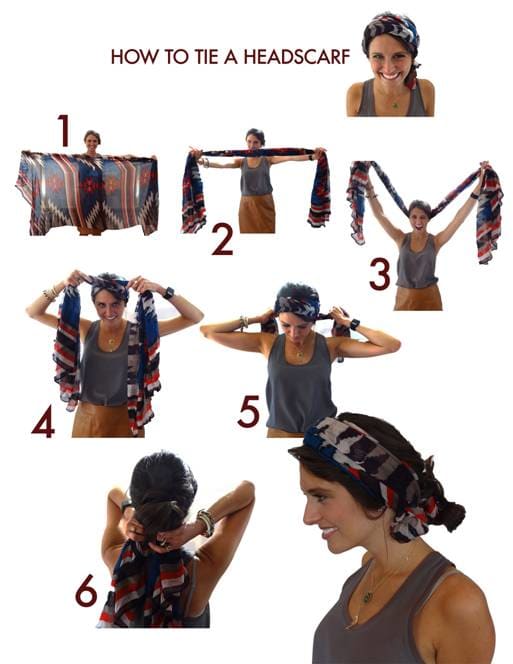 HOW TO TIE A HEADSCARF

1

2

3

4

5

6